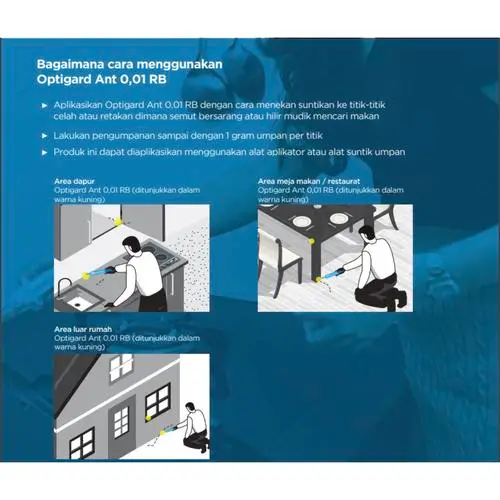 Bagaimana cara menggunakan Optigard Ant 0,01 RB

► Aplikasikan Optigard Ant 0,01 RB dengan cara menekan suntikan ke titik-titik celah atau retakan dimana semut bersarang atau hilir mudik mencari makan

► Lakukan pengumpanan sampai dengan 1 gram umpan per titik

► Produk ini dapat diaplikasikan menggunakan alat aplikator atau alat suntik umpan

Area dapur
Optigard Ant 0,01 RB (ditunjukkan dalam warna kuning)

Area meja makan / restaurat
Optigard Ant 0,01 RB (ditunjukkan dalam warna kuning)

Area luar rumah
Optigard Ant 0,01 RB (ditunjukkan dalam warna kuning)